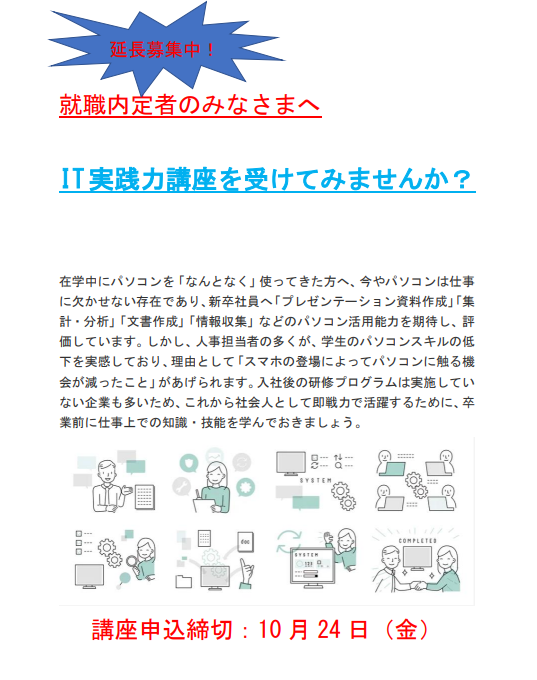 延長募集中！

就職内定者のみなさまへ

IT実践力講座を受けてみませんか？

在学中にパソコンを「なんとなく」使ってきた方へ、今やパソコンは仕事に欠かせない存在であり、新卒社員へ「プレゼンテーション資料作成」「集計・分析」「文書作成」「情報収集」などのパソコン活用能力を期待し、評価しています。しかし、人事担当者の多くが、学生のパソコンスキルの低下を実感しており、理由として「スマホの登場によってパソコンに触る機会が減ったこと」があげられます。入社後の研修プログラムは実施していない企業も多いため、これから社会人として即戦力で活躍するために、卒業前に仕事上での知識・技能を学んでおきましょう。

SYSTEM

doc

SYSTEM

COMPLETED

講座申込締切：10月24日（金）